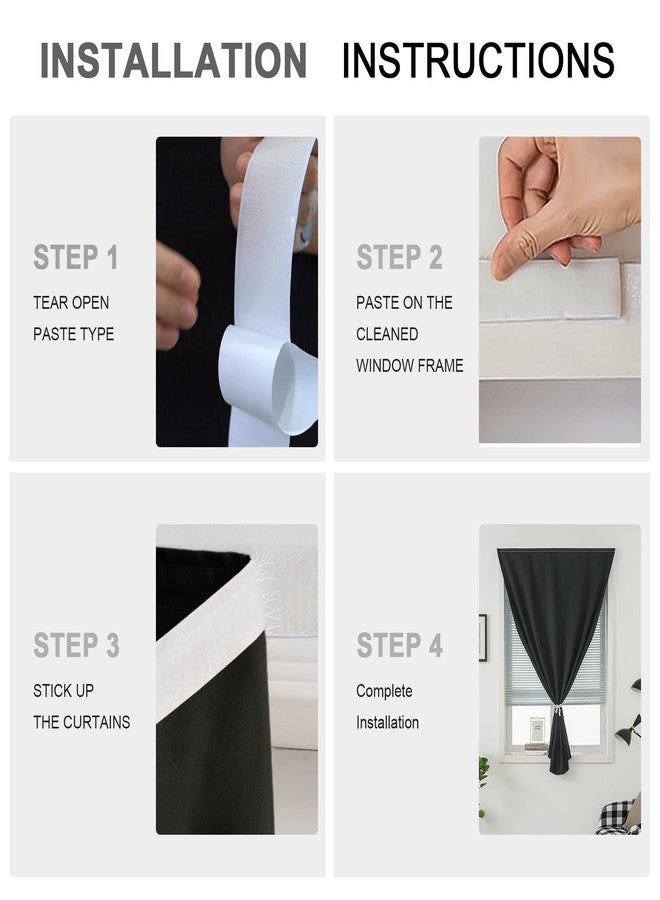 INSTALLATION INSTRUCTIONS

STEP 1
TEAR OPEN PASTE TYPE

STEP 2
PASTE ON THE CLEANED WINDOW FRAME

STEP 3
STICK UP THE CURTAINS

STEP 4
Complete Installation